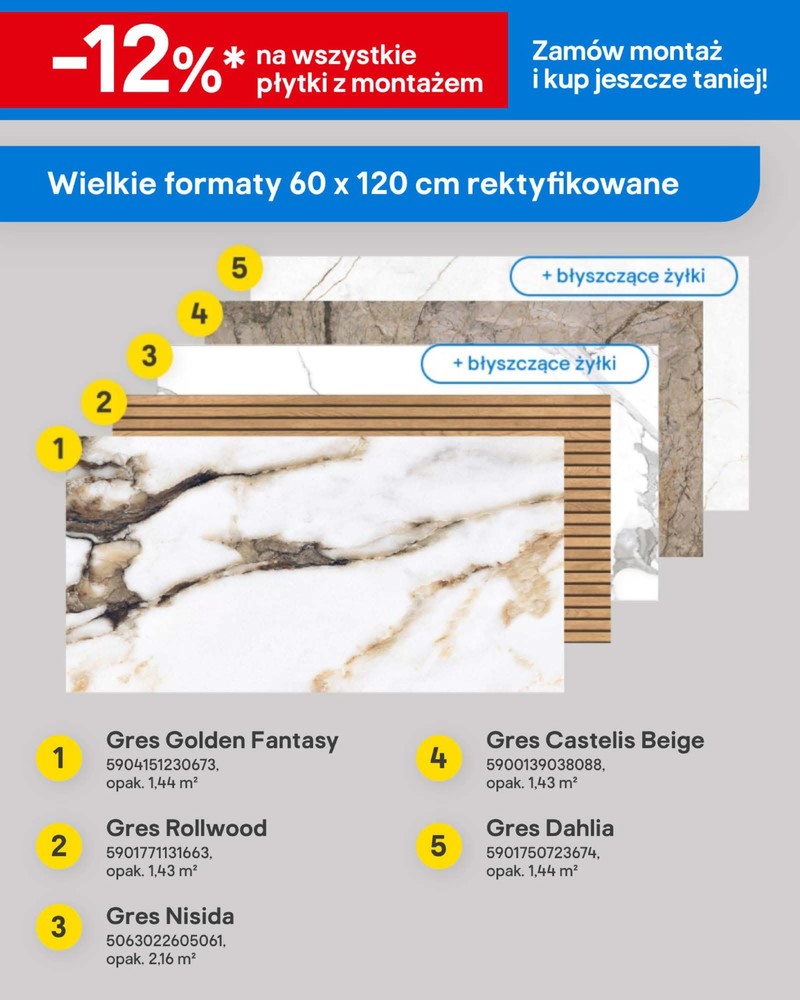 -12%* na wszystkie płytki z montażem

Zamów montaż i kup jeszcze taniej!

Wielkie formaty 60 x 120 cm rektyfikowane

5

+ błyszczące żyłki

4

3

+ błyszczące żyłki

2

1

1 Gres Golden Fantasy
5904151230673,
opak. 1,44 m²

2 Gres Rollwood
5901771131663,
opak. 1,43 m²

3 Gres Nisida
5063022605061,
opak. 2,16 m²

4 Gres Castelis Beige
5900139038088,
opak. 1,43 m²

5 Gres Dahlia
5901750723674,
opak. 1,44 m²